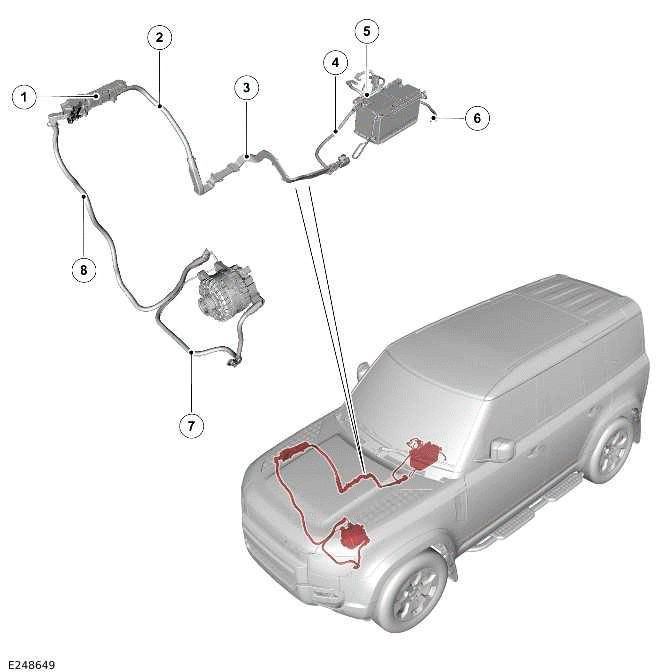 1
2
3
4
5
6
8
7
E248649